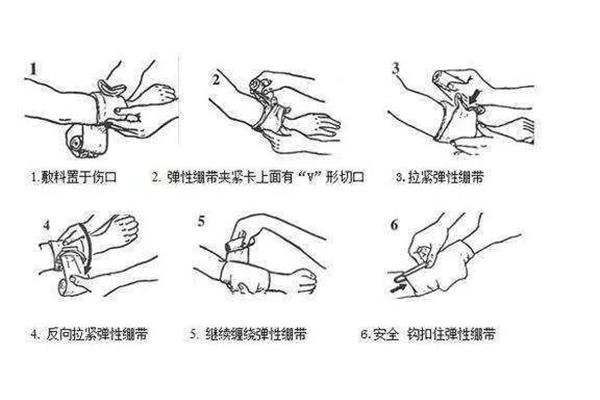 1

2

3

1.敷料置于伤口

2. 弹性绷带夹紧卡上面有“V”形切口

3.拉紧弹性绷带

4

5

6

4. 反向拉紧弹性绷带

5. 继续缠绕弹性绷带

6.安全 钩扣住弹性绷带