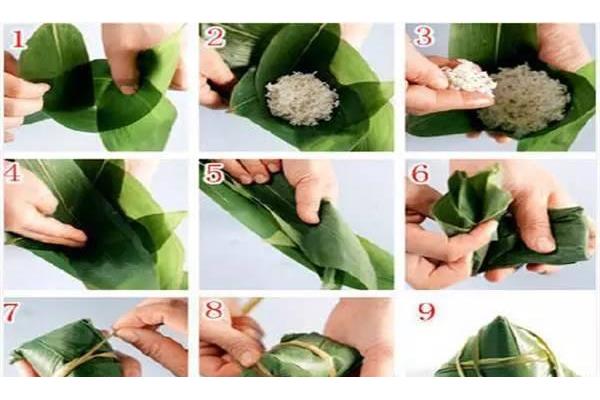 1
2
3
4
5
6
7
8
9