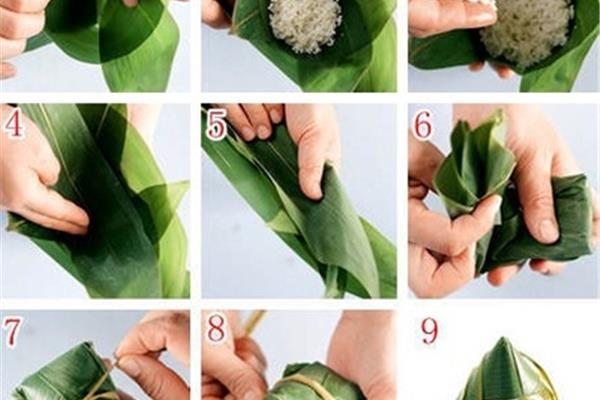 4

5

6

7

8

9