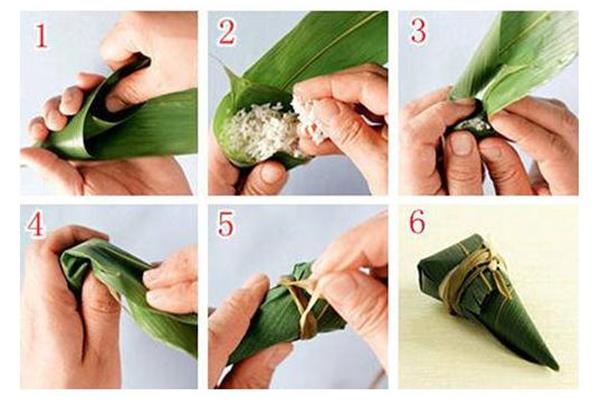 1
2
3
4
5
6