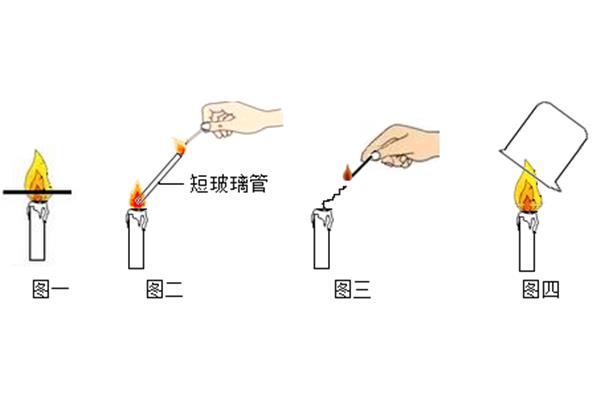 短玻璃管

图一

图二

图三

图四