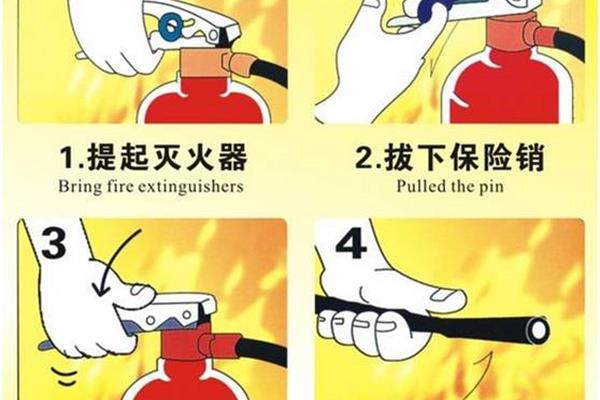 1.提起灭火器
Bring fire extinguishers

2.拔下保险销
Pulled the pin

3

4