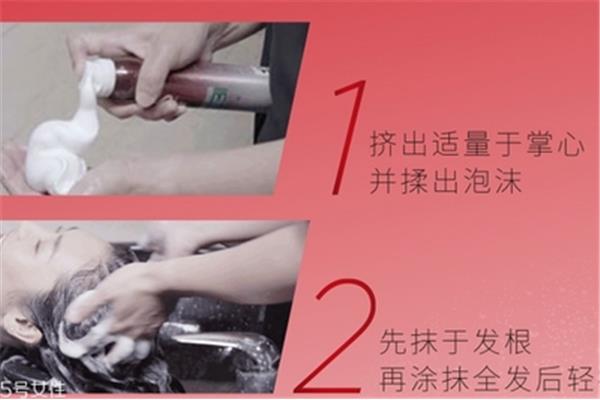 1
挤出适量于掌心
并揉出泡沫

2
先抹于发根
再涂抹全发后轻

5号女性