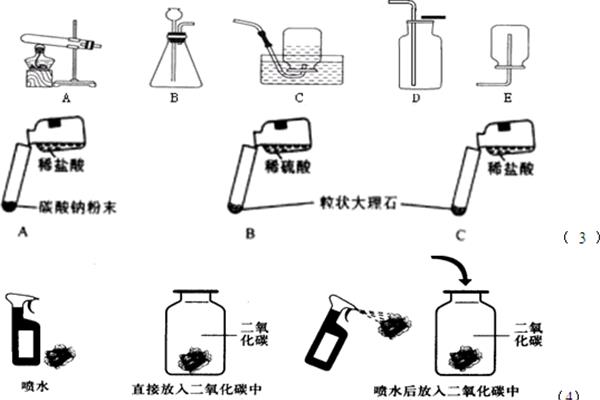 A B C D E

稀盐酸
碳酸钠粉末
A

稀硫酸
粒状大理石
B

稀盐酸
C

（3）

喷水

二氧化碳
直接放入二氧化碳中

二氧化碳
喷水后放入二氧化碳中

（4）